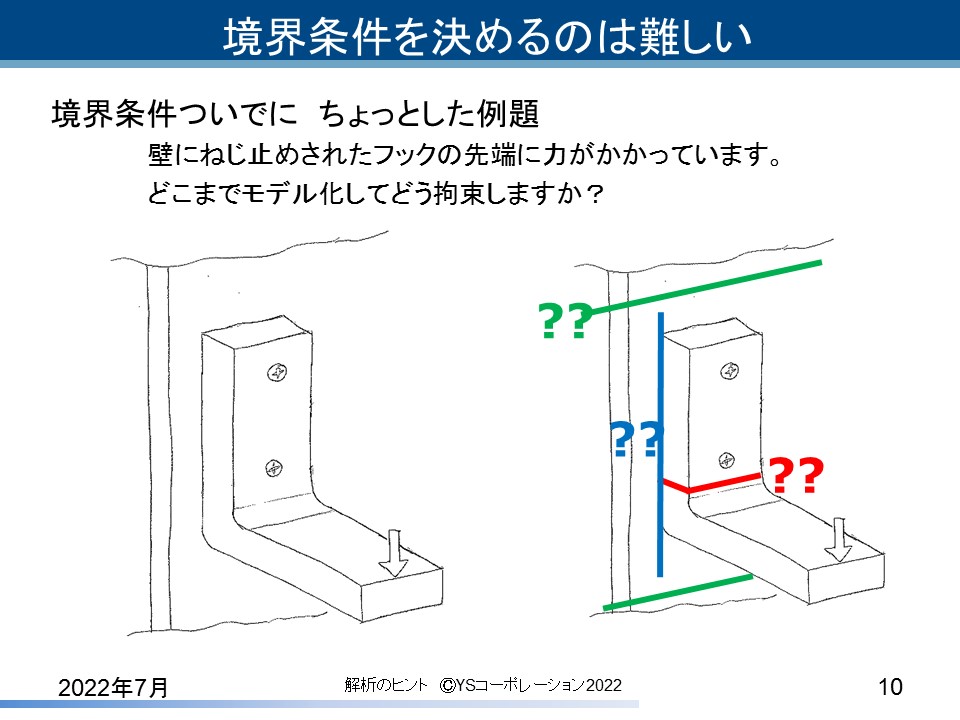 境界条件を決めるのは難しい

境界条件ついでに　ちょっとした例題

壁にねじ止めされたフックの先端に力がかかっています。
どこまでモデル化してどう拘束しますか？

??

??

??

2022年7月

解析のヒント　©YSコーポレーション2022

10